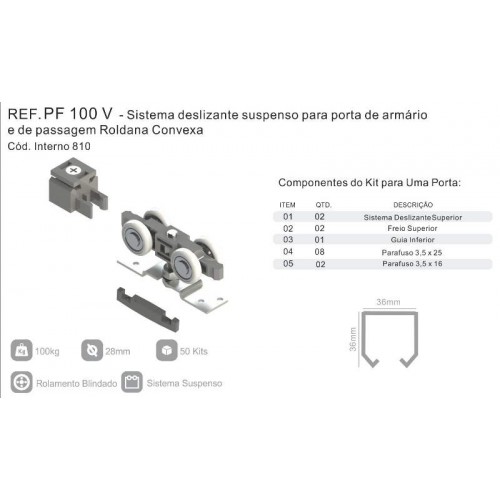 REF. PF 100 V - Sistema deslizante suspenso para porta de armário e de passagem Roldana Convexa
Cód. Interno 810

Componentes do Kit para Uma Porta:

| ITEM | QTD. | DESCRIÇÃO |
|---|---|---|
| 01 | 02 | Sistema DeslizanteSuperior |
| 02 | 02 | Freio Superior |
| 03 | 01 | Guia Inferior |
| 04 | 08 | Parafuso 3,5 x 25 |
| 05 | 02 | Parafuso 3,5 x 16 |

36mm
36mm

Kg 100kg
28mm
50 Kits
Rolamento Blindado
Sistema Suspenso